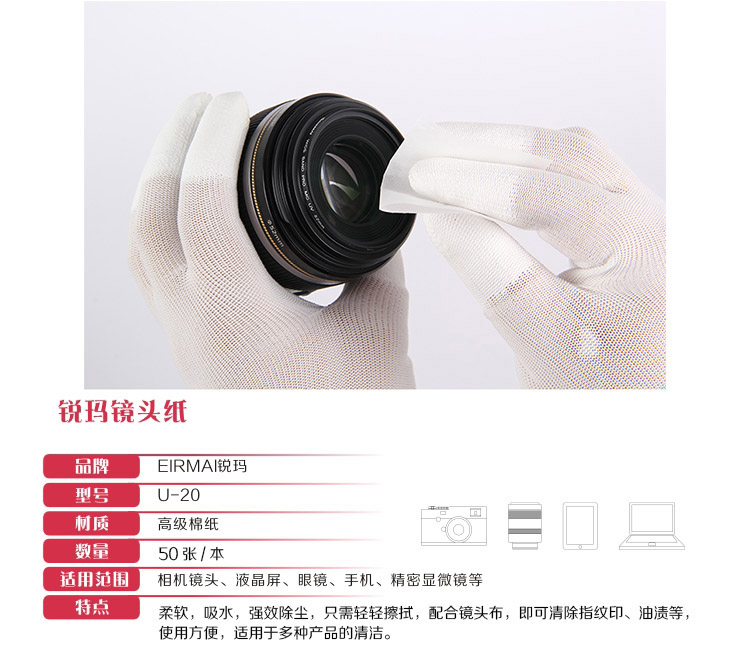 锐玛镜头纸

| 品牌 | EIRMAI锐玛 |
|---|---|
| 型号 | U-20 |
| 材质 | 高级棉纸 |
| 数量 | 50 张 / 本 |
| 适用范围 | 相机镜头、液晶屏、眼镜、手机、精密显微镜等 |
| 特点 | 柔软，吸水，强效除尘，只需轻轻擦拭，配合镜头布，即可清除指纹印、油渍等，使用方便，适用于多种产品的清洁。 |